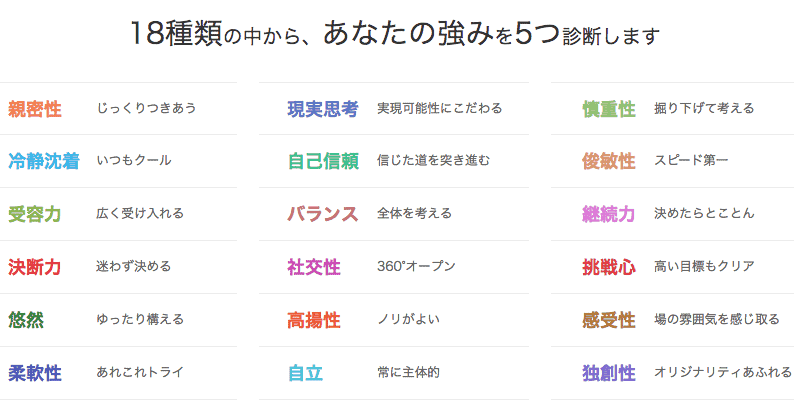 18種類の中から、あなたの強みを5つ診断します

親密性 じっくりつきあう
冷静沈着 いつもクール
受容力 広く受け入れる
決断力 迷わず決める
悠然 ゆったり構える
柔軟性 あれこれトライ

現実思考 実現可能性にこだわる
自己信頼 信じた道を突き進む
バランス 全体を考える
社交性 360°オープン
高揚性 ノリがよい
自立 常に主体的

慎重性 掘り下げて考える
俊敏性 スピード第一
継続力 決めたらとことん
挑戦心 高い目標もクリア
感受性 場の雰囲気を感じ取る
独創性 オリジナリティあふれる